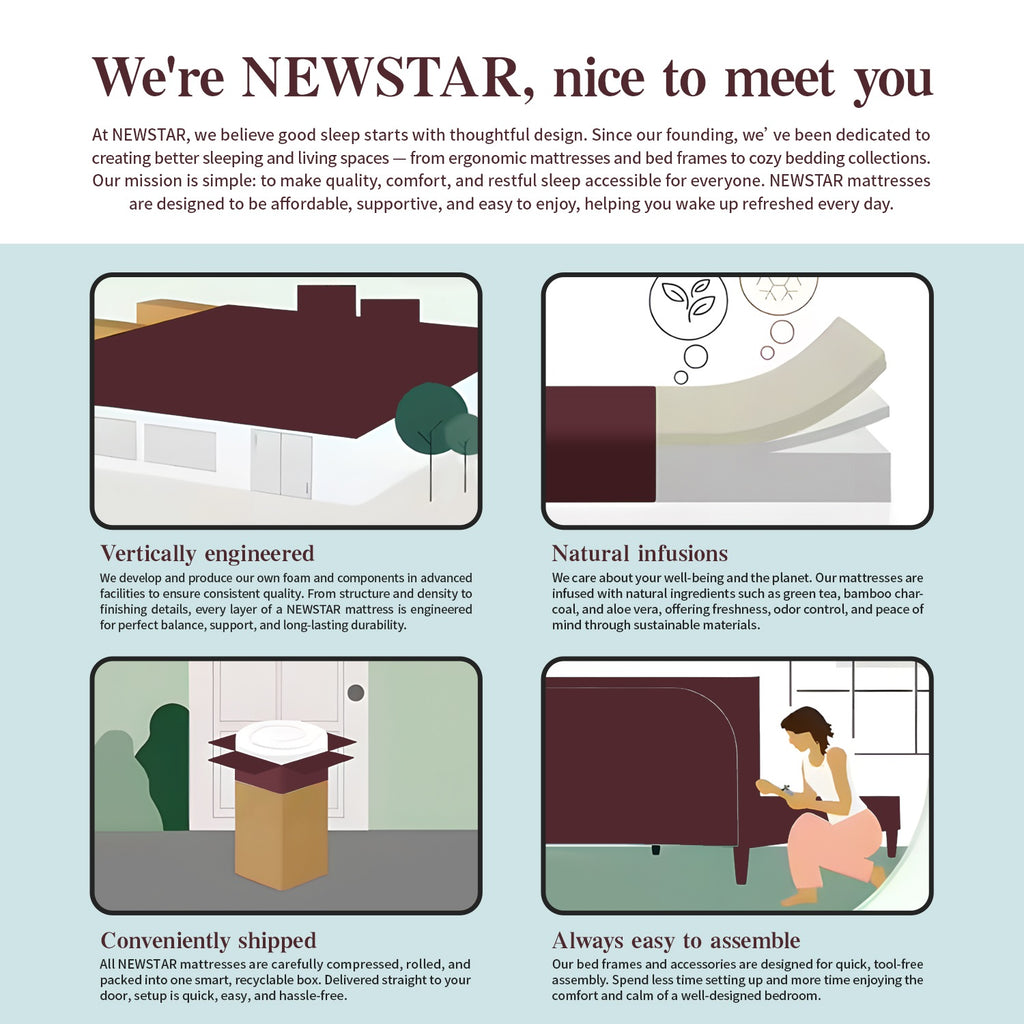 We're NEWSTAR, nice to meet you

At NEWSTAR, we believe good sleep starts with thoughtful design. Since our founding, we' ve been dedicated to creating better sleeping and living spaces — from ergonomic mattresses and bed frames to cozy bedding collections. Our mission is simple: to make quality, comfort, and restful sleep accessible for everyone. NEWSTAR mattresses are designed to be affordable, supportive, and easy to enjoy, helping you wake up refreshed every day.

Vertically engineered

We develop and produce our own foam and components in advanced facilities to ensure consistent quality. From structure and density to finishing details, every layer of a NEWSTAR mattress is engineered for perfect balance, support, and long-lasting durability.

Natural infusions

We care about your well-being and the planet. Our mattresses are infused with natural ingredients such as green tea, bamboo charcoal, and aloe vera, offering freshness, odor control, and peace of mind through sustainable materials.

Conveniently shipped

All NEWSTAR mattresses are carefully compressed, rolled, and packed into one smart, recyclable box. Delivered straight to your door, setup is quick, easy, and hassle-free.

Always easy to assemble

Our bed frames and accessories are designed for quick, tool-free assembly. Spend less time setting up and more time enjoying the comfort and calm of a well-designed bedroom.